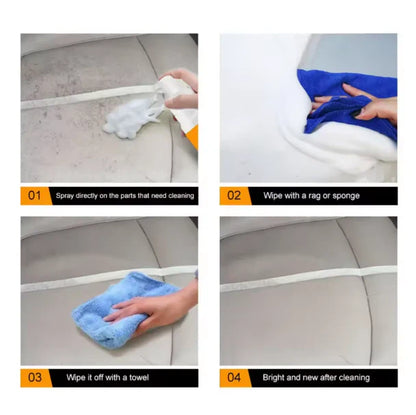 01 Spray directly on the parts that need cleaning

02 Wipe with a rag or sponge

03 Wipe it off with a towel

04 Bright and new after cleaning